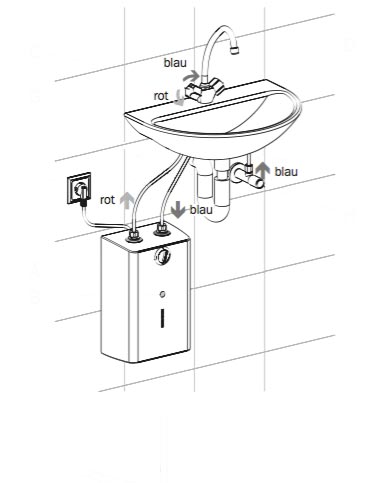 blau
rot
blau
rot
blau